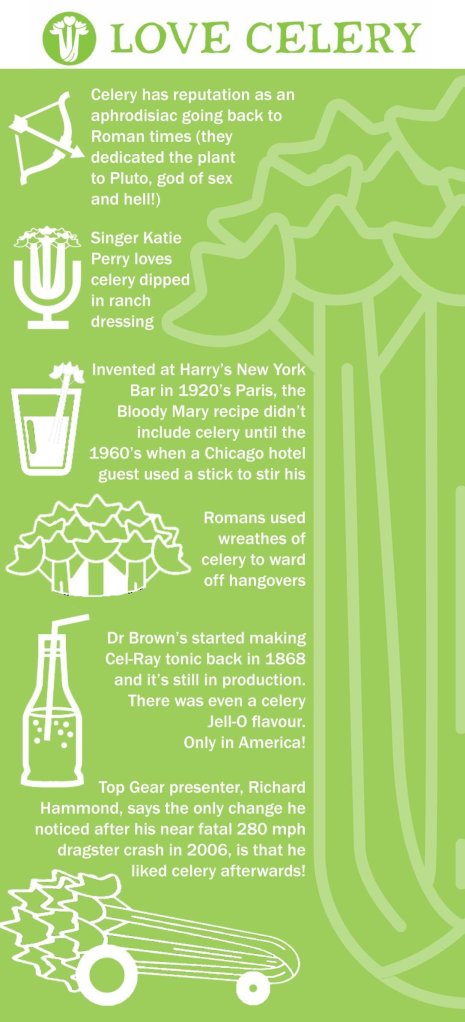 LOVE CELERY

Celery has reputation as an aphrodisiac going back to Roman times (they dedicated the plant to Pluto, god of sex and hell!)

Singer Katie Perry loves celery dipped in ranch dressing

Invented at Harry's New York Bar in 1920's Paris, the Bloody Mary recipe didn't include celery until the 1960's when a Chicago hotel guest used a stick to stir his

Romans used wreathes of celery to ward off hangovers

Dr Brown's started making Cel-Ray tonic back in 1868 and it's still in production. There was even a celery Jell-O flavour. Only in America!

Top Gear presenter, Richard Hammond, says the only change he noticed after his near fatal 280 mph dragster crash in 2006, is that he liked celery afterwards!